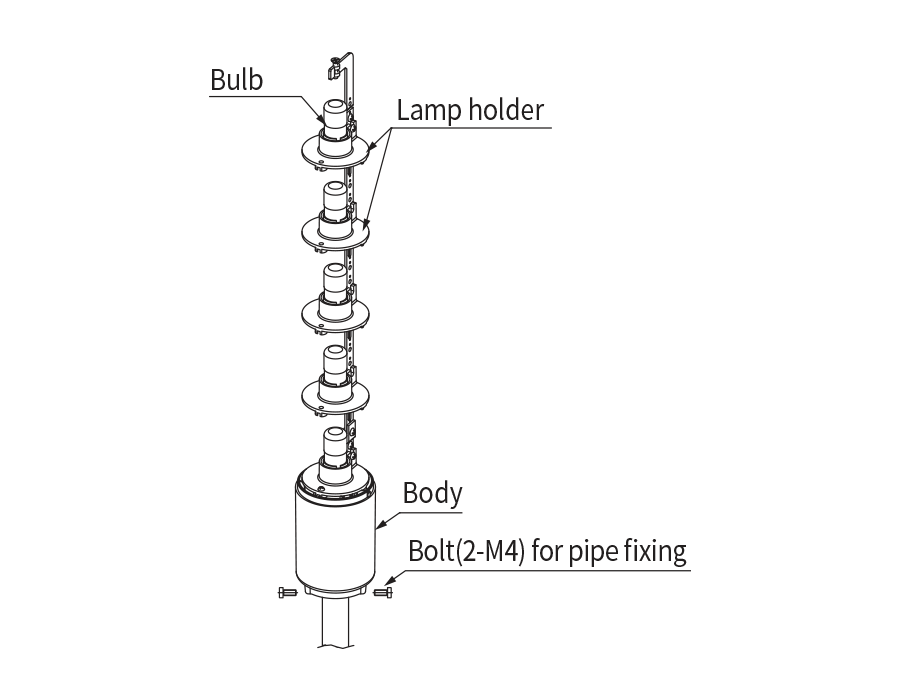 Bulb

Lamp holder

Body

Bolt(2-M4) for pipe fixing